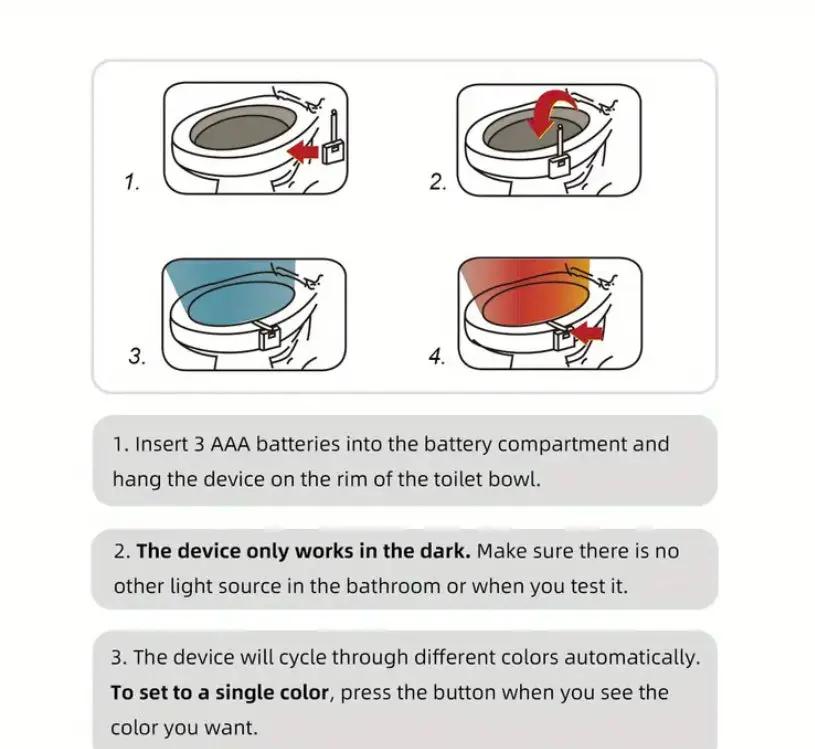 1.

2.

3.

4.

1. Insert 3 AAA batteries into the battery compartment and hang the device on the rim of the toilet bowl.

2. The device only works in the dark. Make sure there is no other light source in the bathroom or when you test it.

3. The device will cycle through different colors automatically. To set to a single color, press the button when you see the color you want.