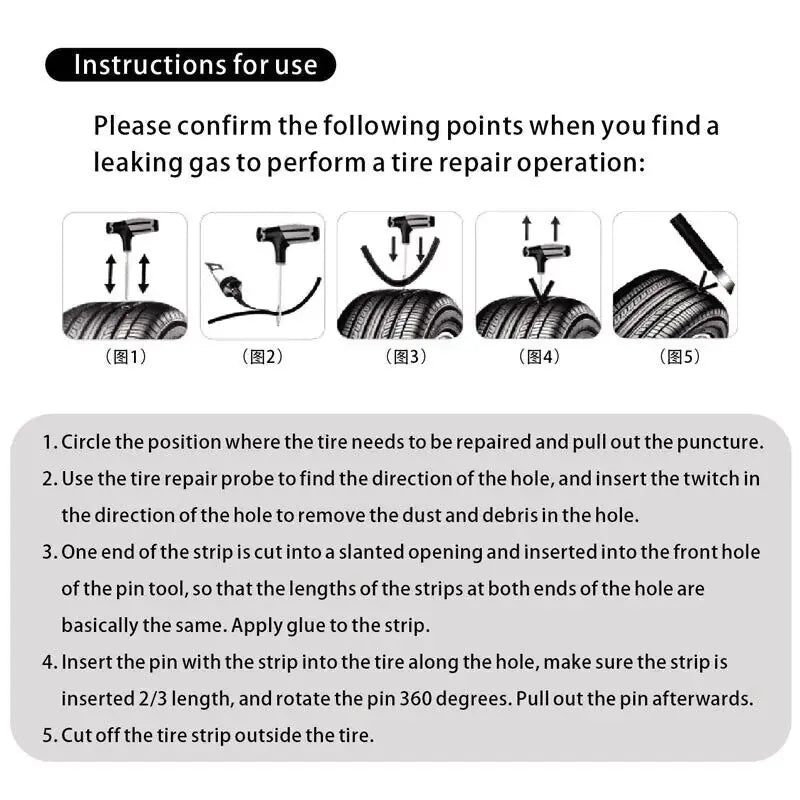 Instructions for use

Please confirm the following points when you find a leaking gas to perform a tire repair operation:

（图1） （图2） （图3） （图4） （图5）

1. Circle the position where the tire needs to be repaired and pull out the puncture.
2. Use the tire repair probe to find the direction of the hole, and insert the twitch in the direction of the hole to remove the dust and debris in the hole.
3. One end of the strip is cut into a slanted opening and inserted into the front hole of the pin tool, so that the lengths of the strips at both ends of the hole are basically the same. Apply glue to the strip.
4. Insert the pin with the strip into the tire along the hole, make sure the strip is inserted 2/3 length, and rotate the pin 360 degrees. Pull out the pin afterwards.
5. Cut off the tire strip outside the tire.