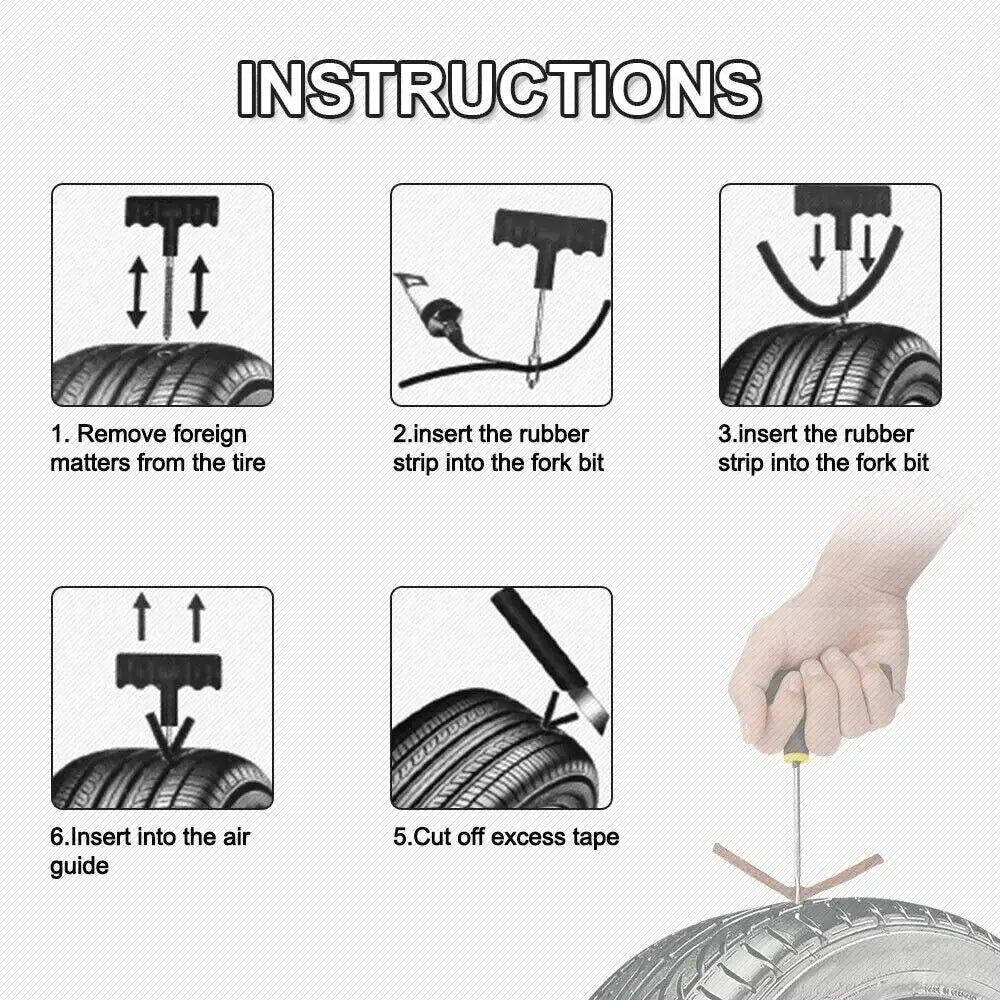 INSTRUCTIONS

1. Remove foreign matters from the tire

2.insert the rubber strip into the fork bit

3.insert the rubber strip into the fork bit

6.Insert into the air guide

5.Cut off excess tape