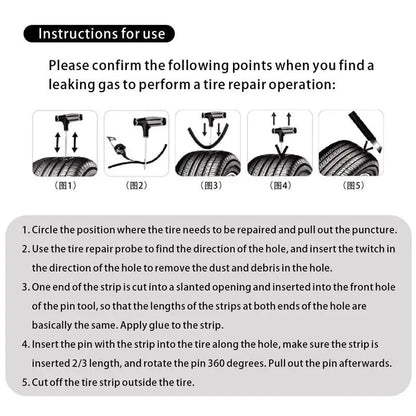 Instructions for use

Please confirm the following points when you find a leaking gas to perform a tire repair operation:

(图1)

(图2)

(图3)

(图4)

(图5)

1. Circle the position where the tire needs to be repaired and pull out the puncture.
2. Use the tire repair probe to find the direction of the hole, and insert the twitch in the direction of the hole to remove the dust and debris in the hole.
3. One end of the strip is cut into a slanted opening and inserted into the front hole of the pin tool, so that the lengths of the strips at both ends of the hole are basically the same. Apply glue to the strip.
4. Insert the pin with the strip into the tire along the hole, make sure the strip is inserted 2/3 length, and rotate the pin 360 degrees. Pull out the pin afterwards.
5. Cut off the tire strip outside the tire.